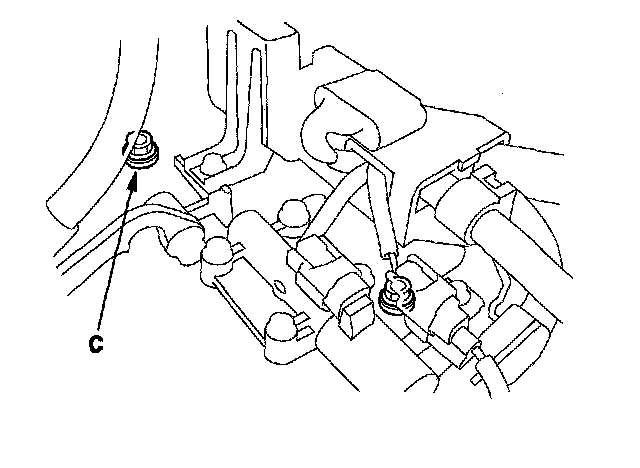 C