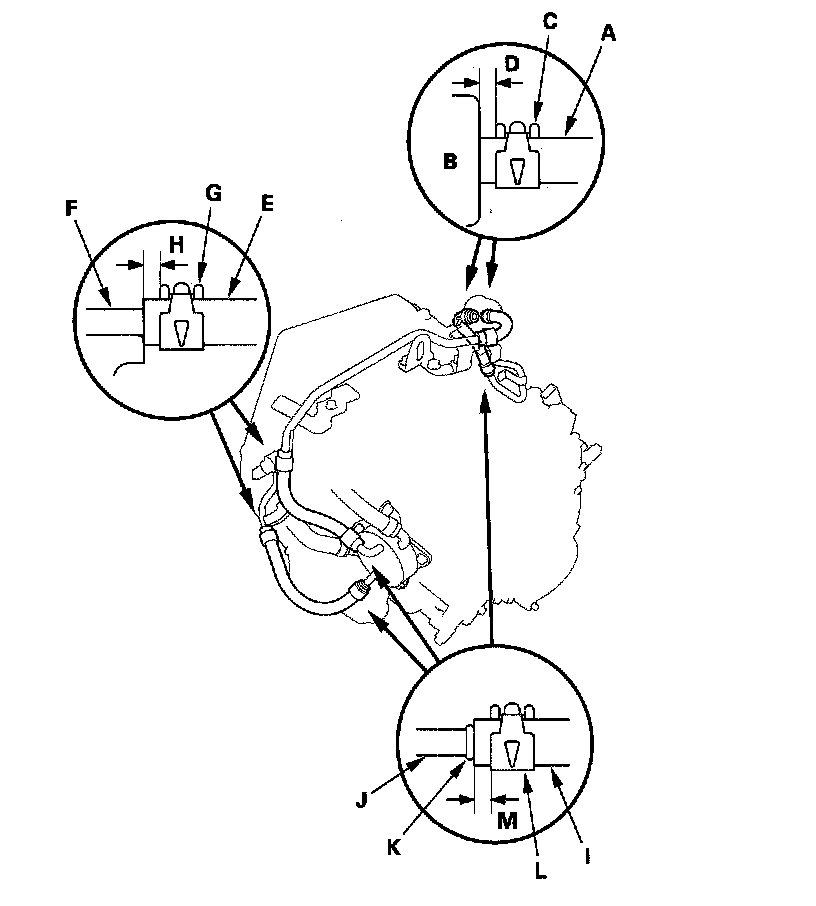 C
A
D
B
F
G
E
H
J
K
M
L
I