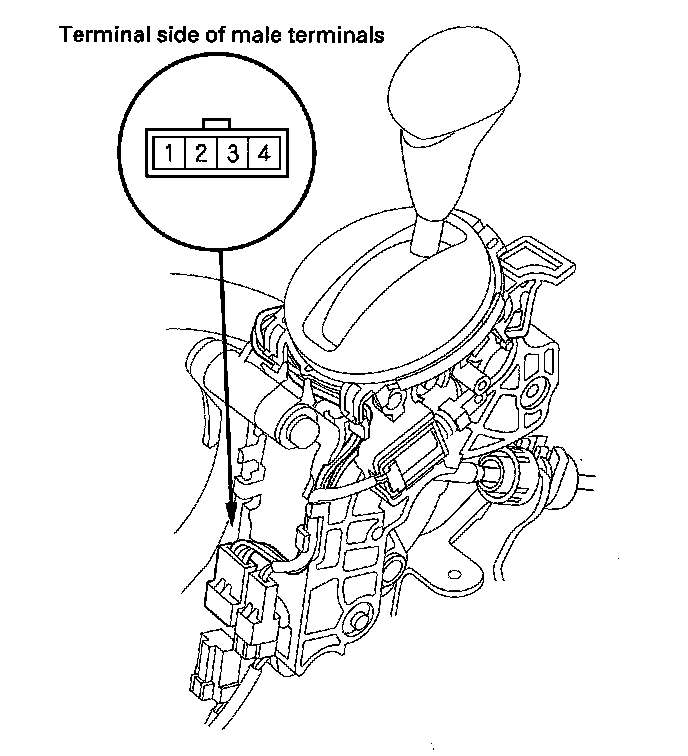 Terminal side of male terminals

1 2 3 4