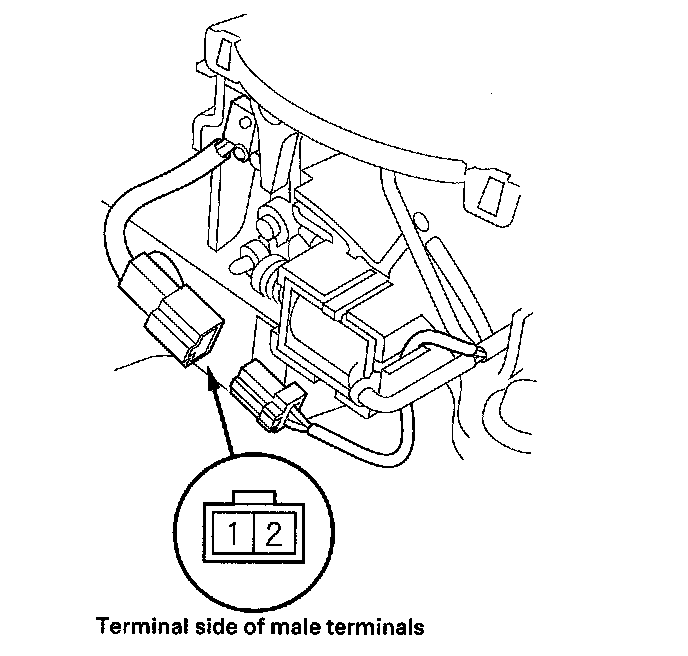 1 2

Terminal side of male terminals