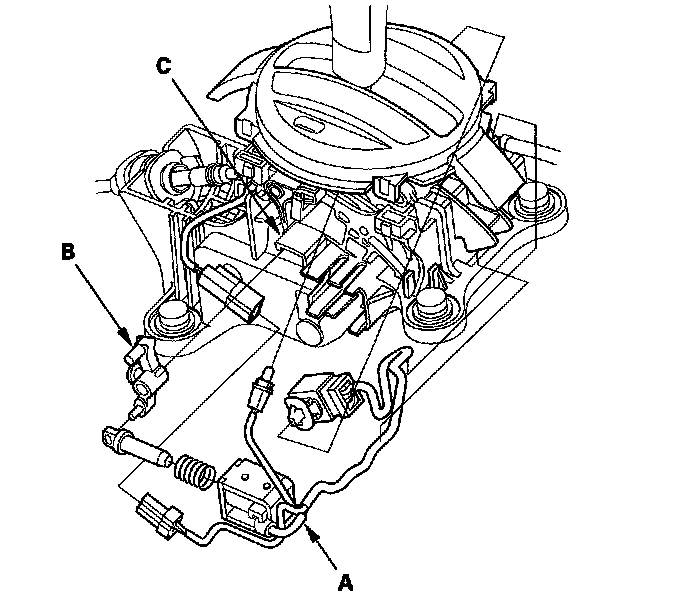 C
B
A