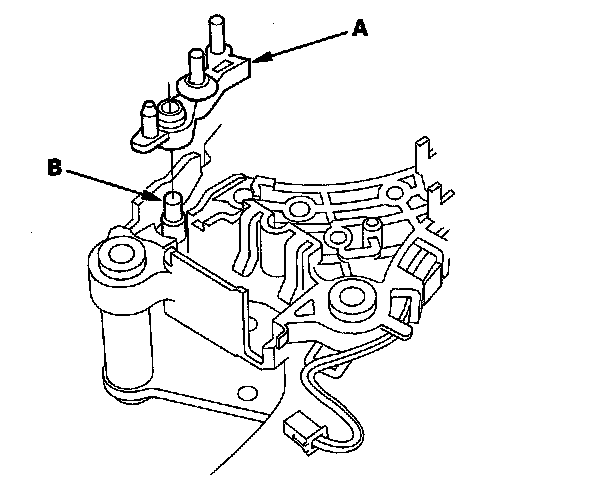 A

B