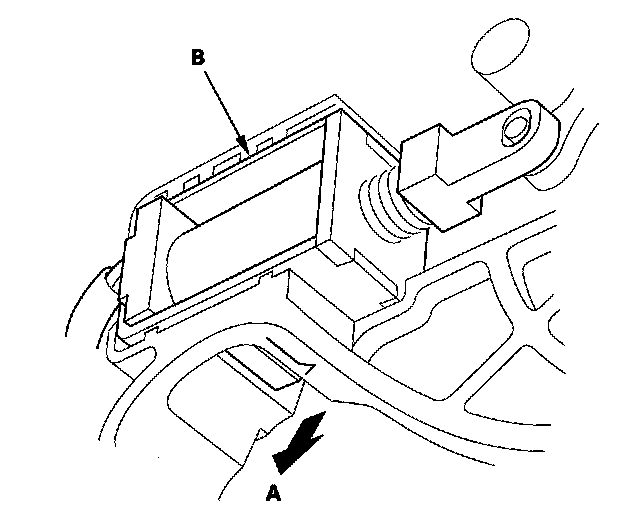 B

A