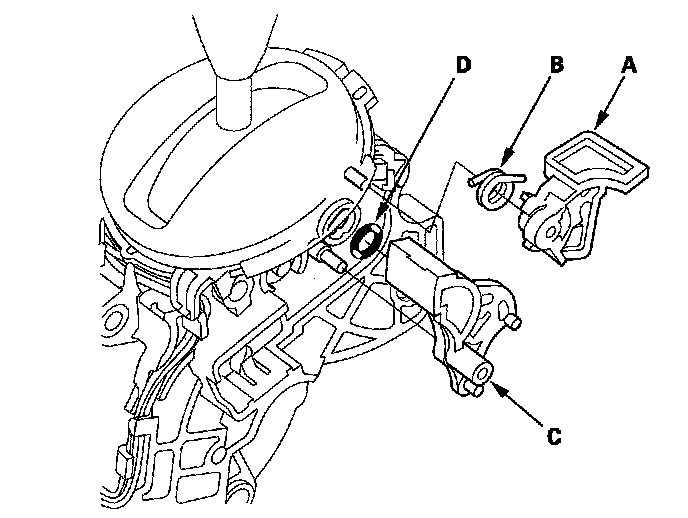 D
B
A
C