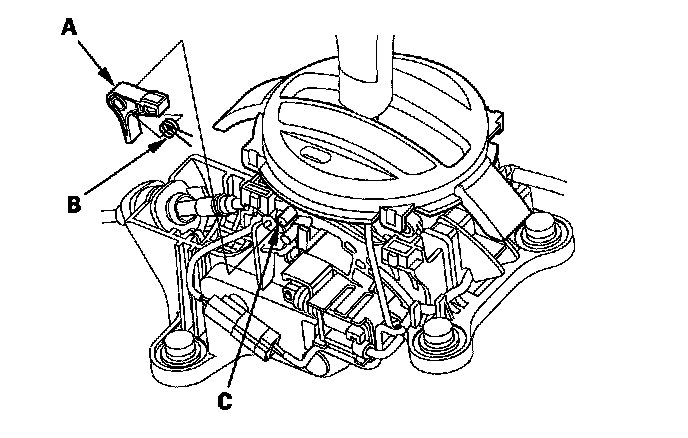 A

B

C