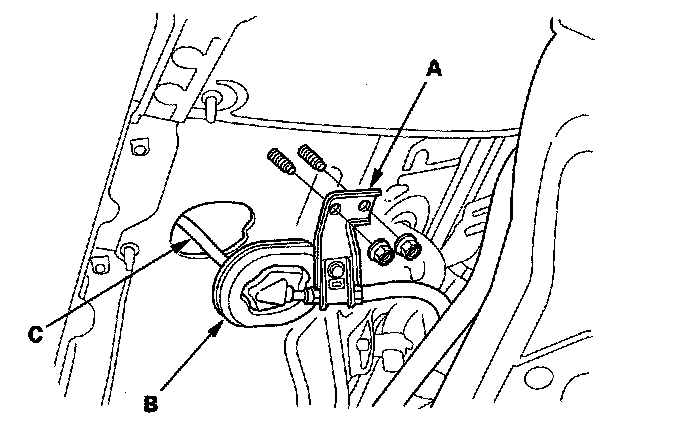 A

C

B