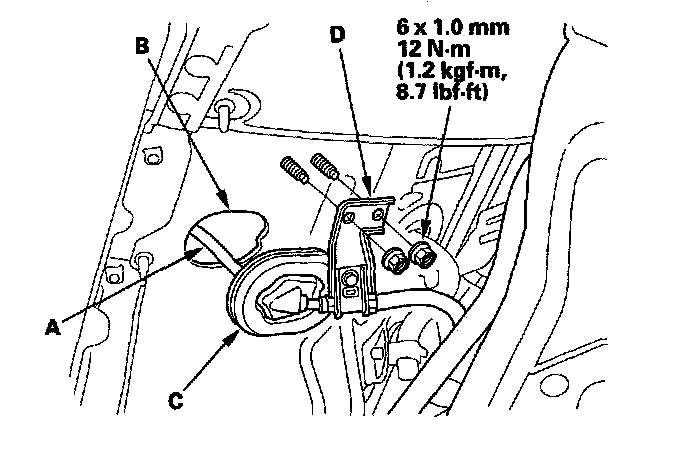 B

D

6 x 1.0 mm
12 N·m
(1.2 kgf·m,
8.7 lbf·ft)

A

C