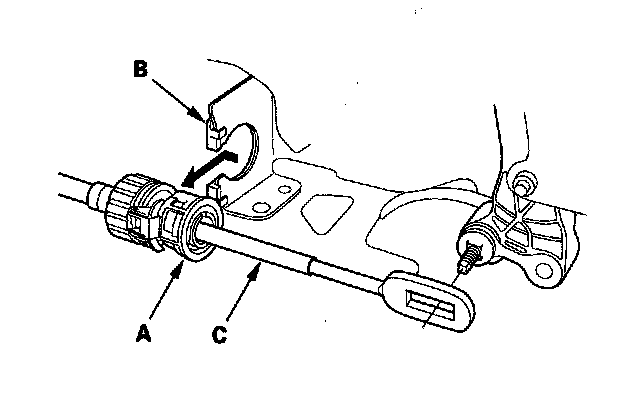 B

A

C