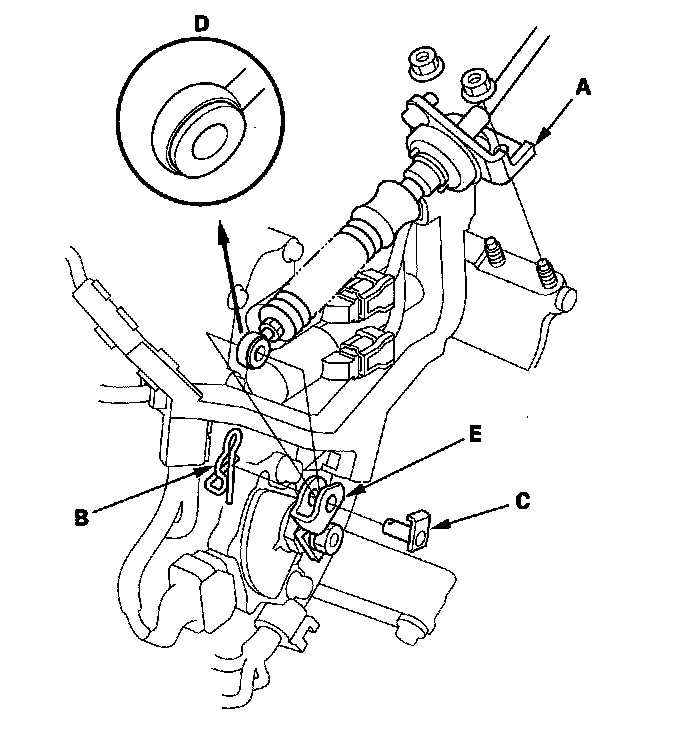 D
A
E
B
C