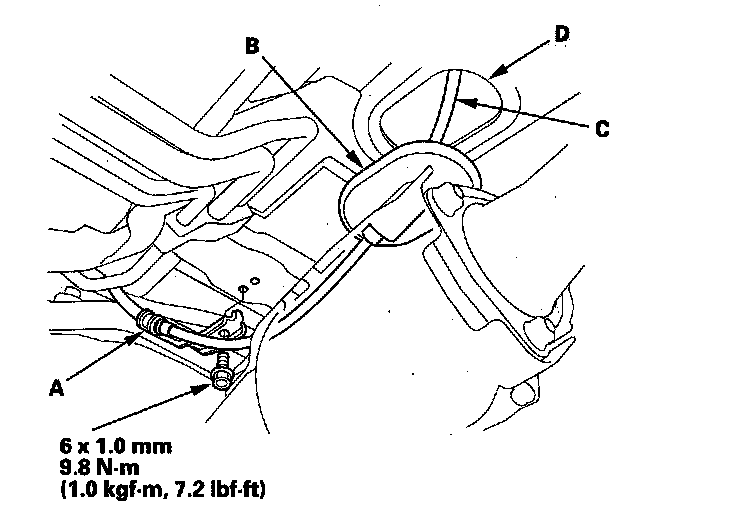 B
D
C
A
6 x 1.0 mm
9.8 N·m
(1.0 kgf·m, 7.2 lbf·ft)