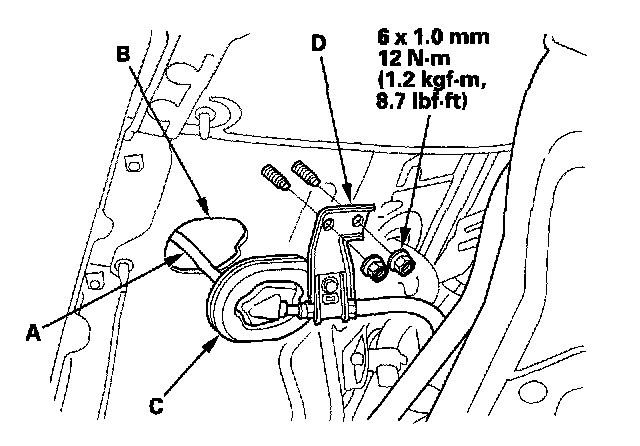 B

D

6 x 1.0 mm
12 N·m
(1.2 kgf·m,
8.7 lbf·ft)

A

C