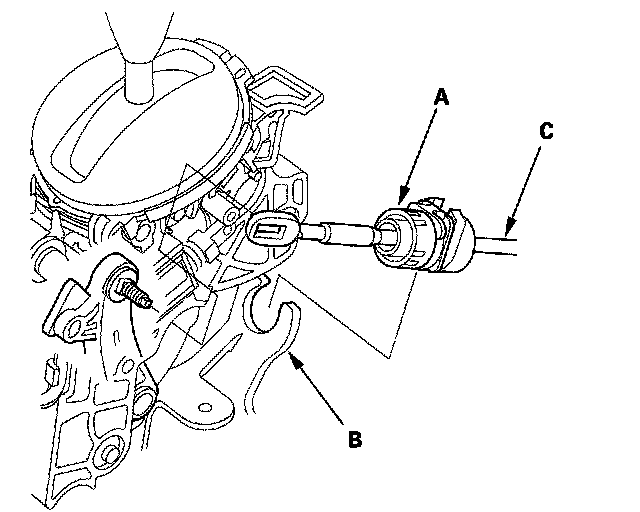 A
C
B