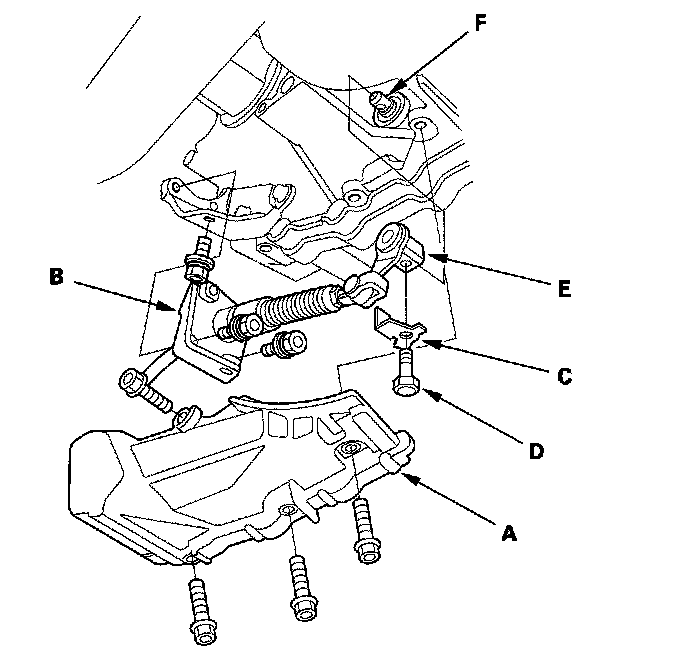 F
B
E
C
D
A