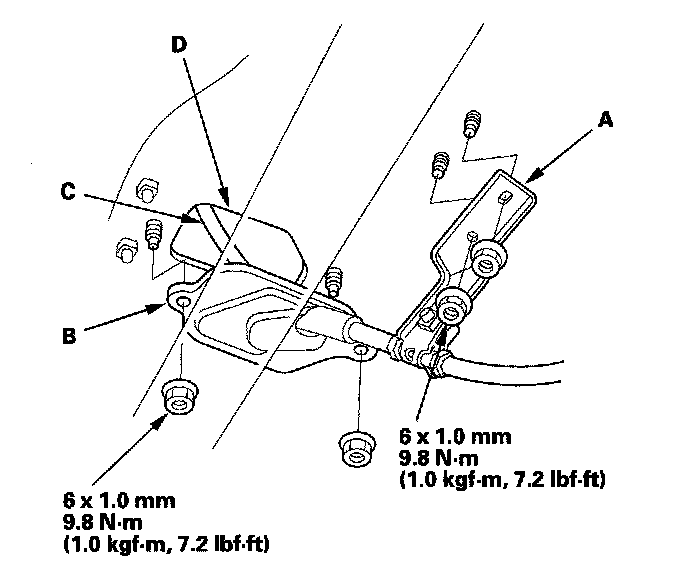 D

A

C

B

6 x 1.0 mm
9.8 N·m
(1.0 kgf·m, 7.2 lbf·ft)

6 x 1.0 mm
9.8 N·m
(1.0 kgf·m, 7.2 lbf·ft)