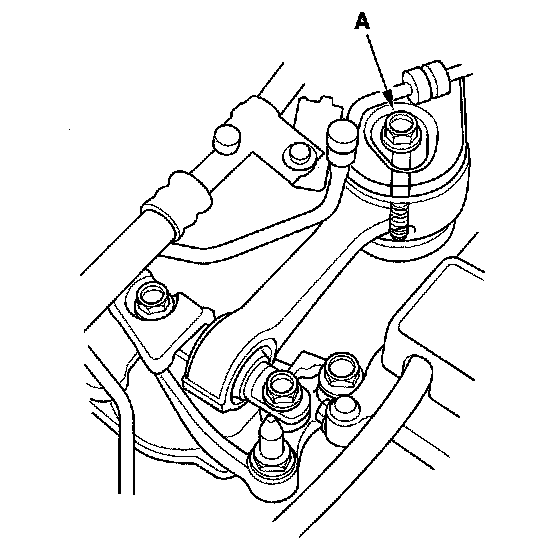 A