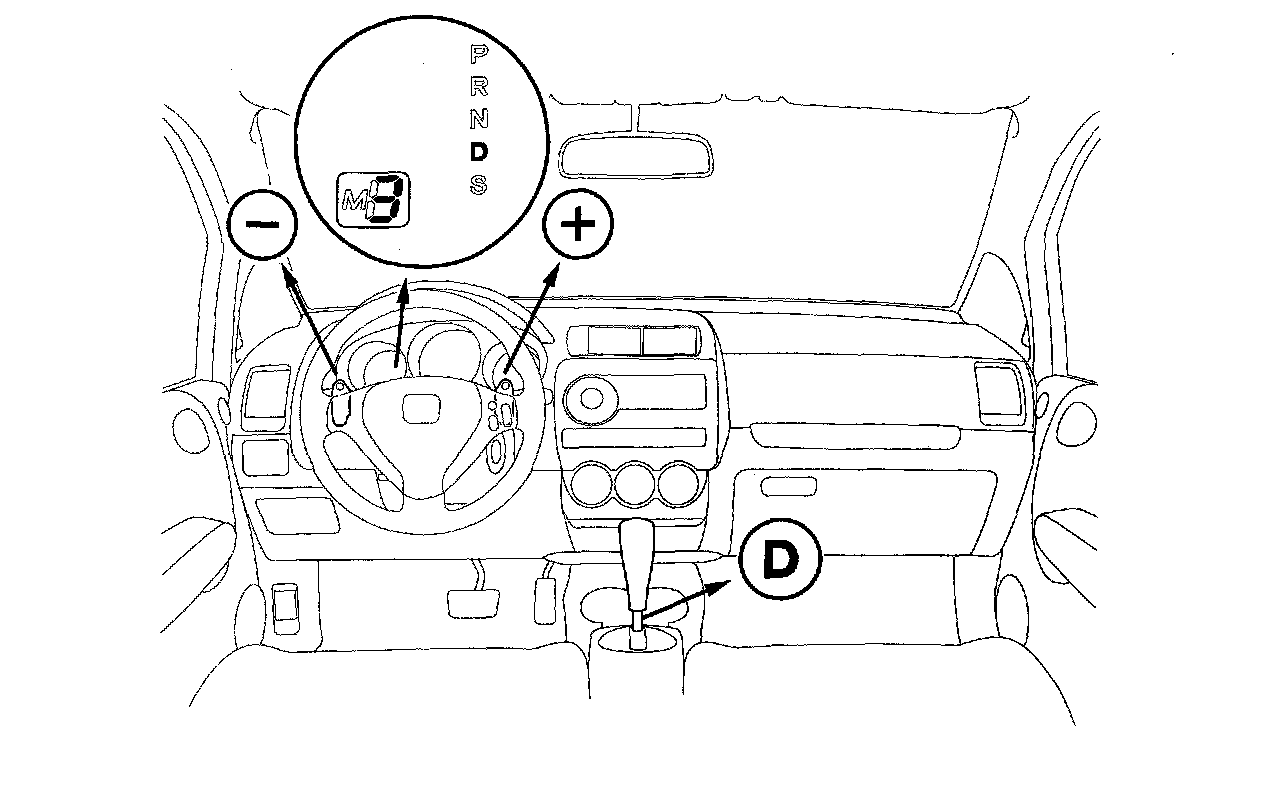 P
R
N
D
S
M 3
−
+
D