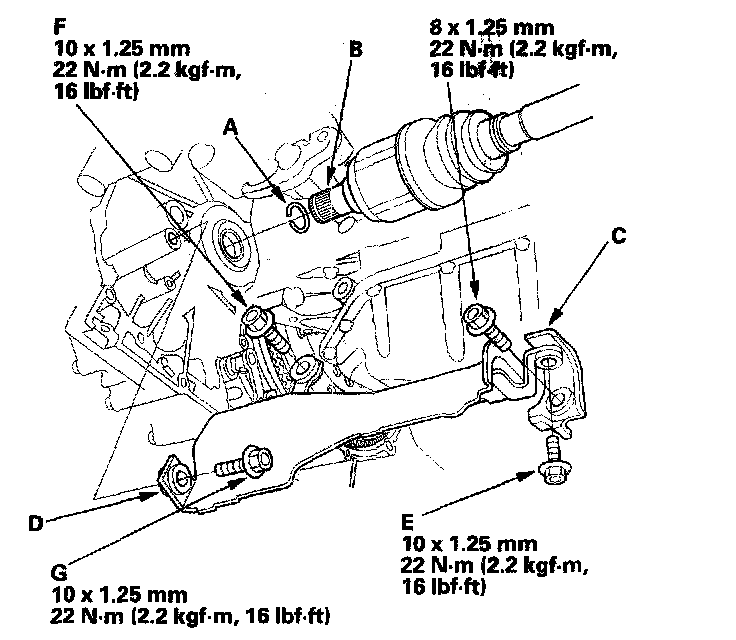 F
10 x 1.25 mm
22 N·m (2.2 kgf·m, 16 lbf·ft)

B

8 x 1.25 mm
22 N·m (2.2 kgf·m, 16 lbf·ft)

A

C

D

E
10 x 1.25 mm
22 N·m (2.2 kgf·m, 16 lbf·ft)

G
10 x 1.25 mm
22 N·m (2.2 kgf·m, 16 lbf·ft)