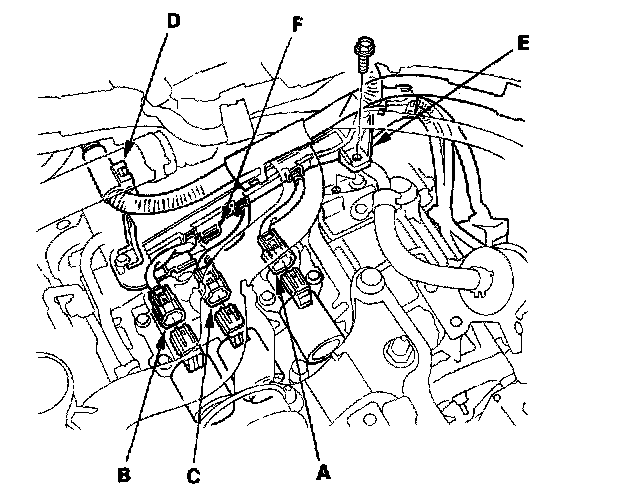 D
F
E
B
C
A