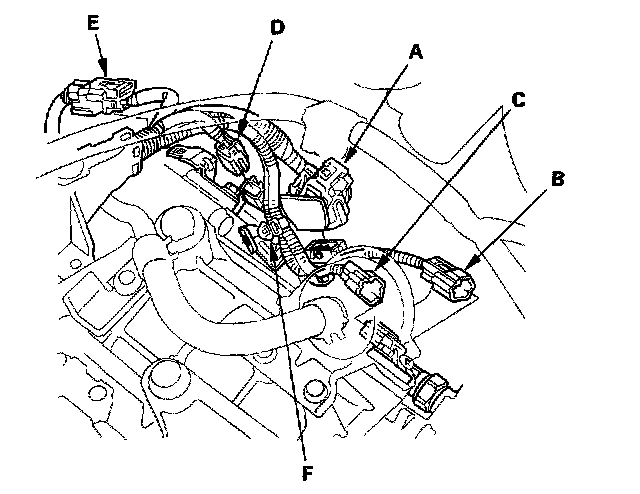 E
D
A
C
B
F