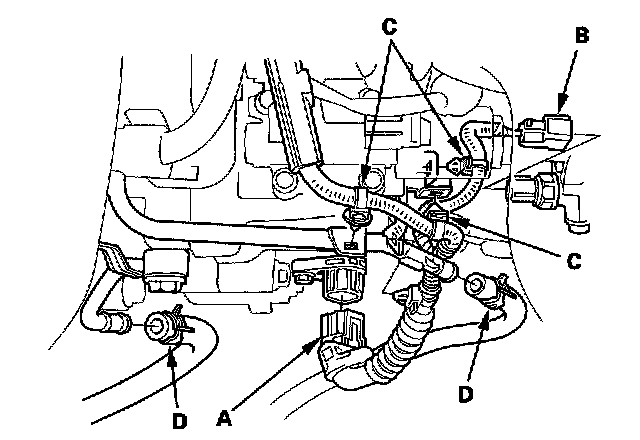 C
B
C
D
A
D