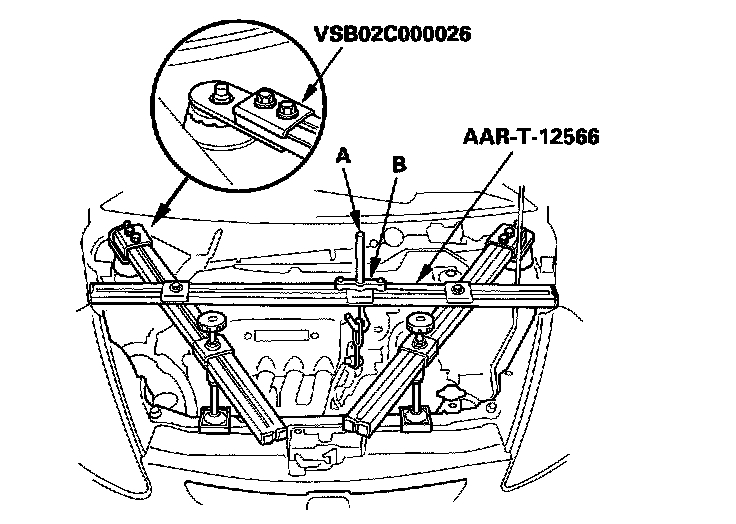 VSB02C000026

AAR-T-12566

A

B