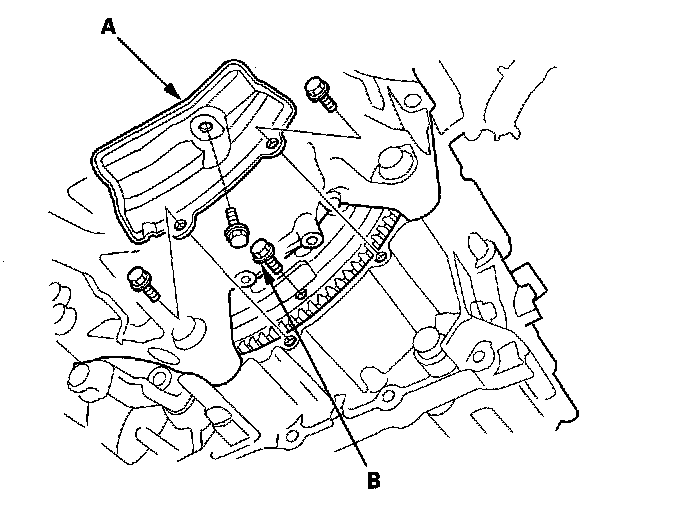 A

B