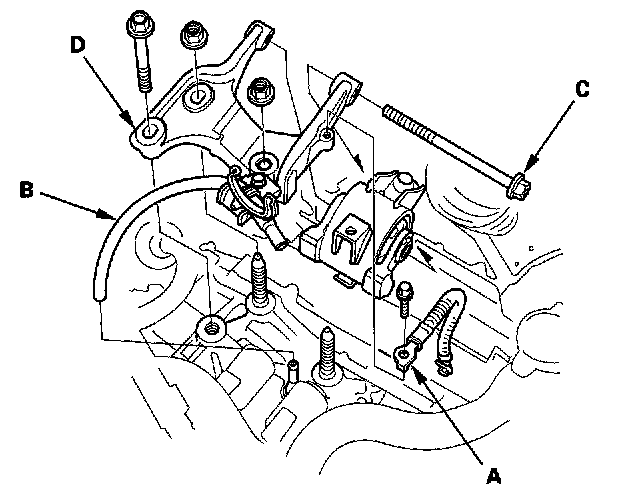 D

C

B

A