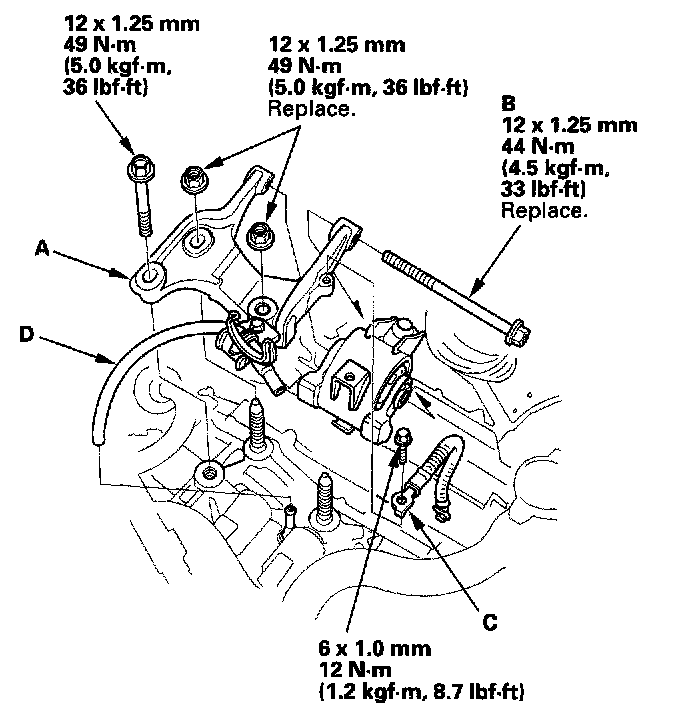 12 x 1.25 mm
49 N·m
(5.0 kgf·m,
36 lbf·ft)

12 x 1.25 mm
49 N·m
(5.0 kgf·m, 36 lbf·ft)
Replace.

B
12 x 1.25 mm
44 N·m
(4.5 kgf·m,
33 lbf·ft)
Replace.

A

D

C

6 x 1.0 mm
12 N·m
(1.2 kgf·m, 8.7 lbf·ft)