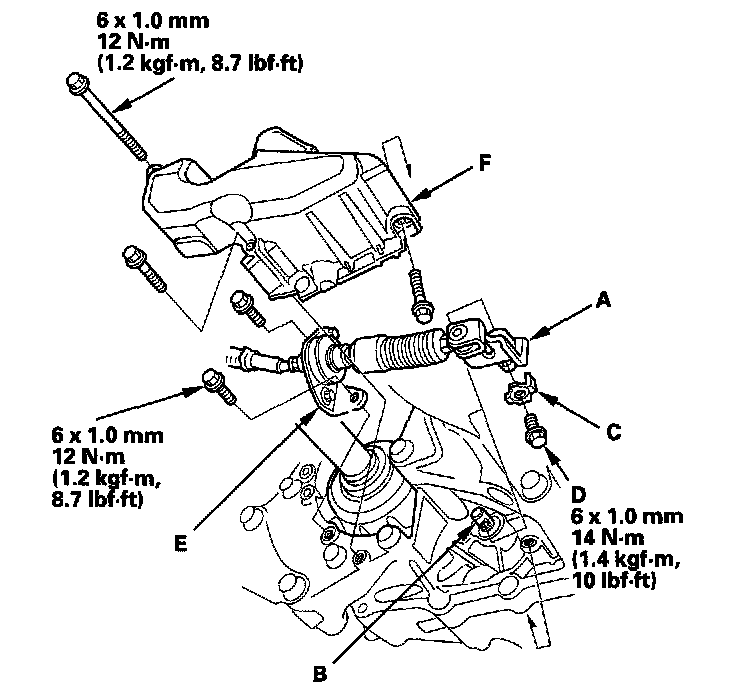 6 x 1.0 mm
12 N·m
(1.2 kgf·m, 8.7 lbf·ft)

F

A

C

6 x 1.0 mm
12 N·m
(1.2 kgf·m,
8.7 lbf·ft)

D
6 x 1.0 mm
14 N·m
(1.4 kgf·m,
10 lbf·ft)

E

B