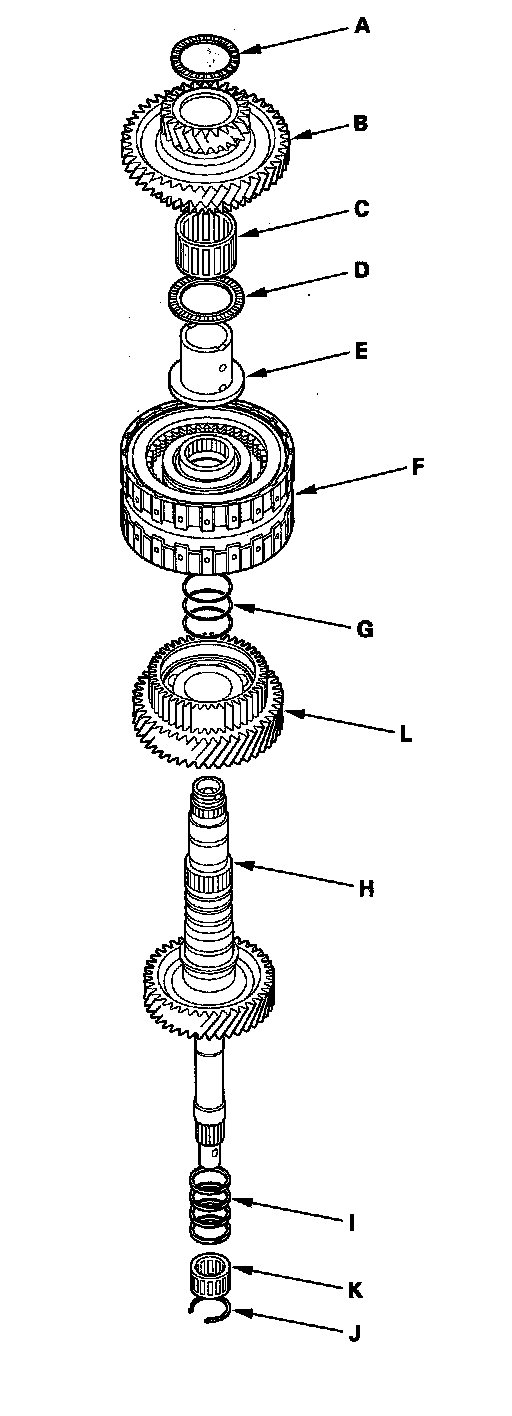 A
B
C
D
E
F
G
L
H
I
K
J