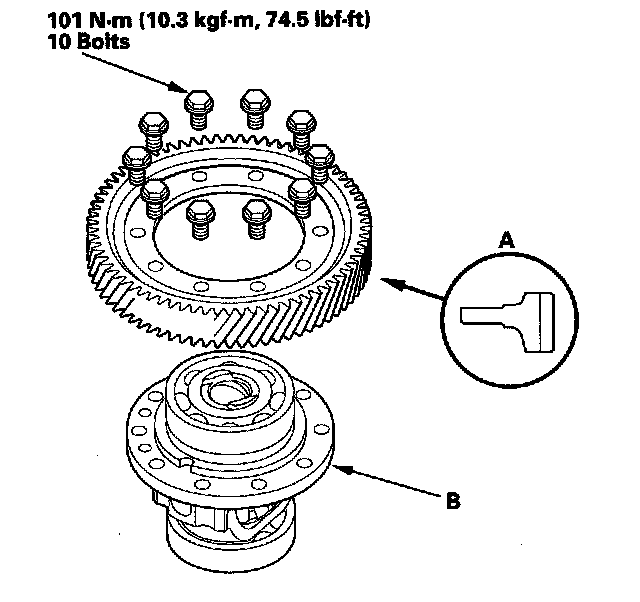 101 N·m (10.3 kgf·m, 74.5 lbf·ft)
10 Bolts

A

B