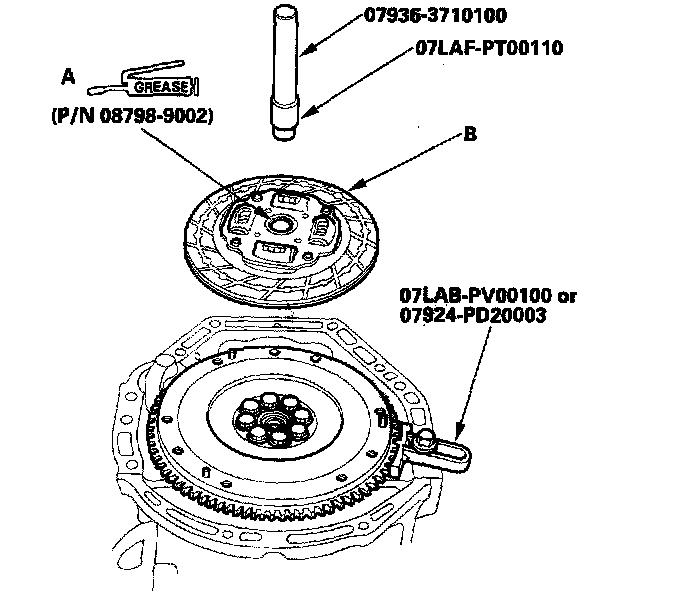 07936-3710100
07LAF-PT00110

A
GREASE
(P/N 08798-9002)

B

07LAB-PV00100 or
07924-PD20003