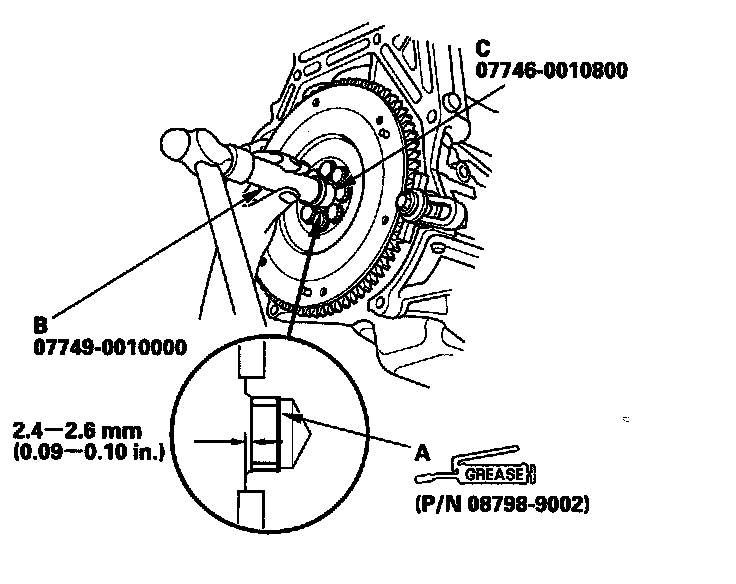 C
07746-0010800

B
07749-0010000

2.4—2.6 mm
(0.09—0.10 in.)

A

GREASE

(P/N 08798-9002)