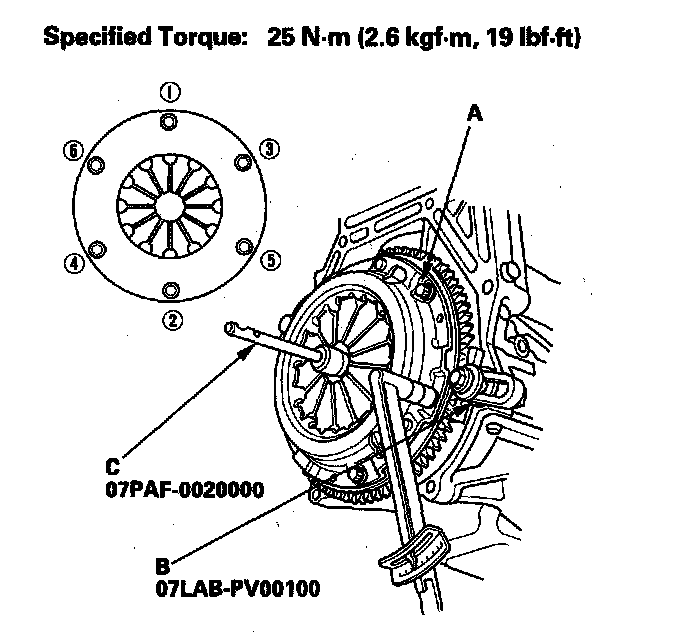 Specified Torque: 25 N·m (2.6 kgf·m, 19 lbf·ft)

①
⑥
③
④
⑤
②

A

C
07PAF-0020000

B
07LAB-PV00100