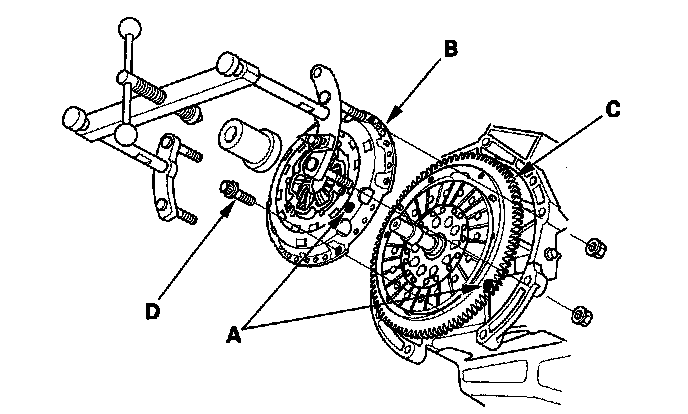 B
C
D
A