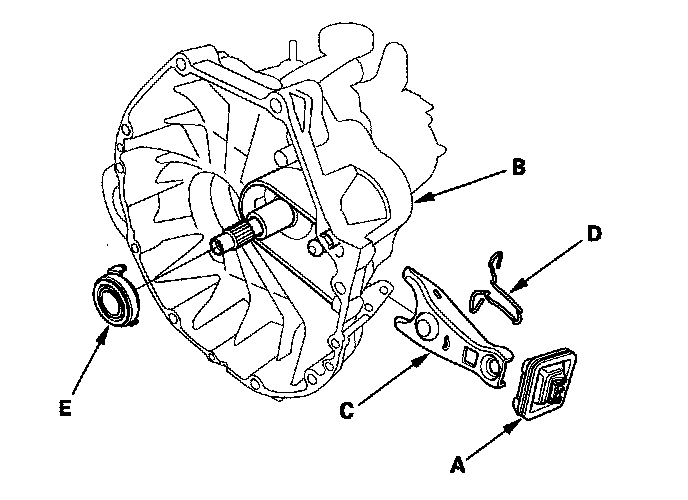 B
D
E
C
A