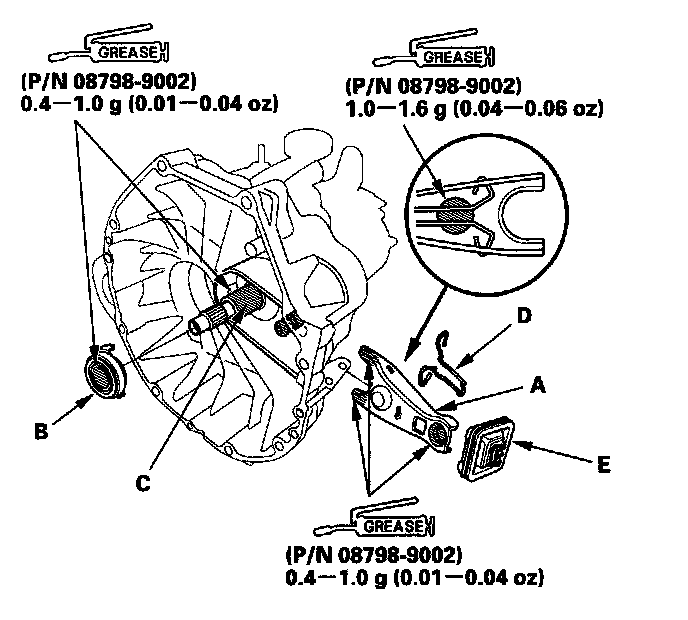 GREASE
(P/N 08798-9002)
0.4—1.0 g (0.01—0.04 oz)

GREASE
(P/N 08798-9002)
1.0—1.6 g (0.04—0.06 oz)

D

A

B

E

C

GREASE
(P/N 08798-9002)
0.4—1.0 g (0.01—0.04 oz)