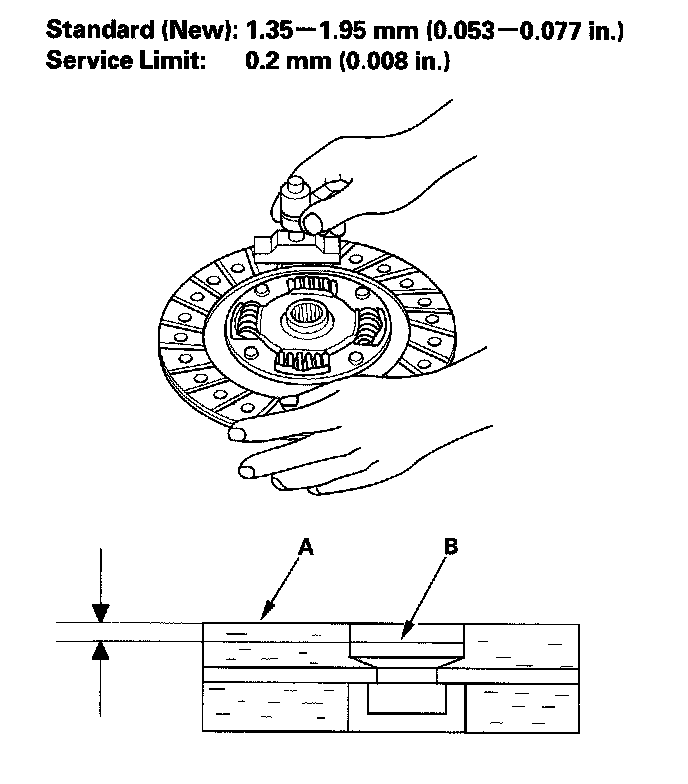 Standard (New): 1.35—1.95 mm (0.053—0.077 in.)
Service Limit: 0.2 mm (0.008 in.)

A

B