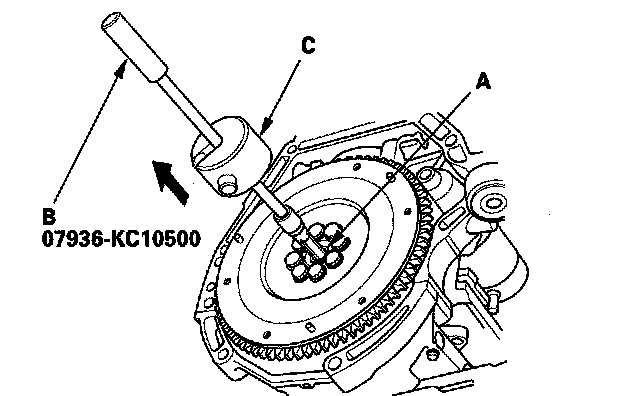 C

A

B
07936-KC10500