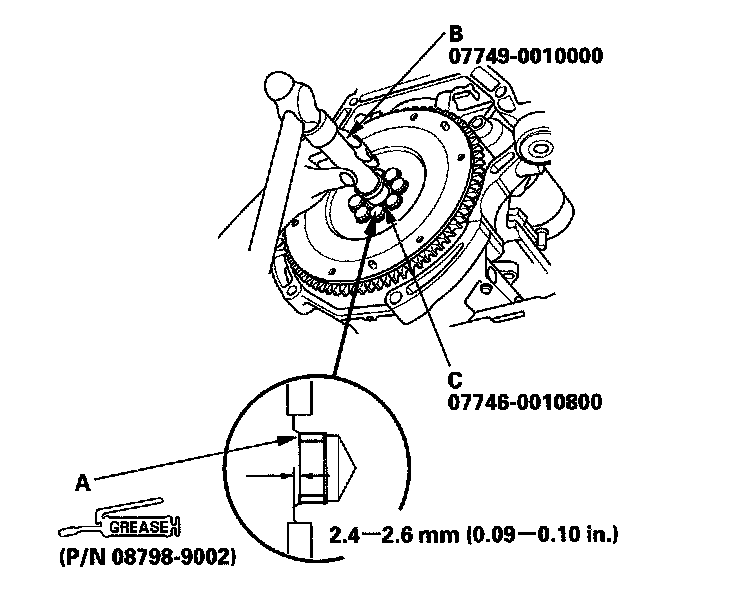 B
07749-0010000

C
07746-0010800

A

GREASE
(P/N 08798-9002)

2.4—2.6 mm (0.09—0.10 in.)