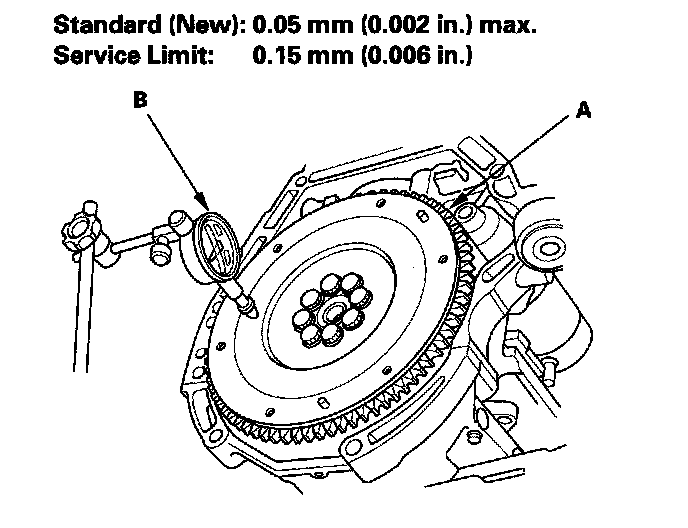 Standard (New): 0.05 mm (0.002 in.) max.
Service Limit: 0.15 mm (0.006 in.)

B

A