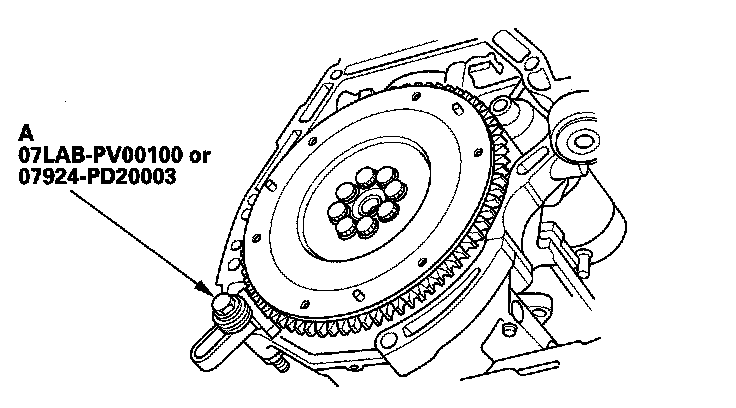 A
07LAB-PV00100 or
07924-PD20003