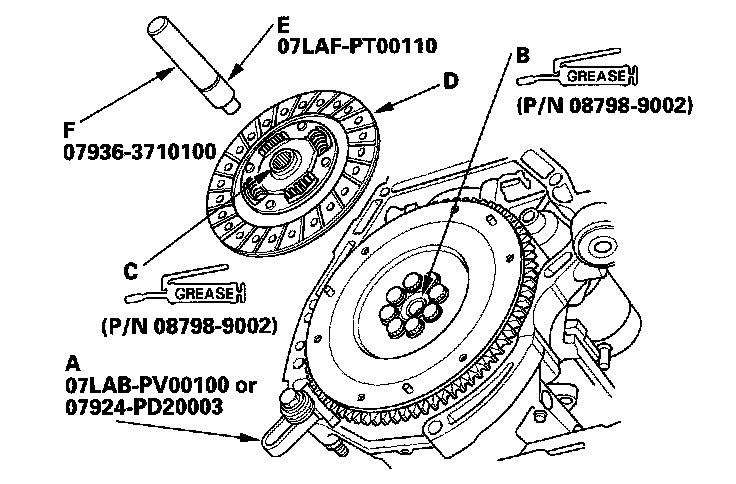 E
07LAF-PT00110

B
GREASE
(P/N 08798-9002)

D

F
07936-3710100

C
GREASE
(P/N 08798-9002)

A
07LAB-PV00100 or
07924-PD20003