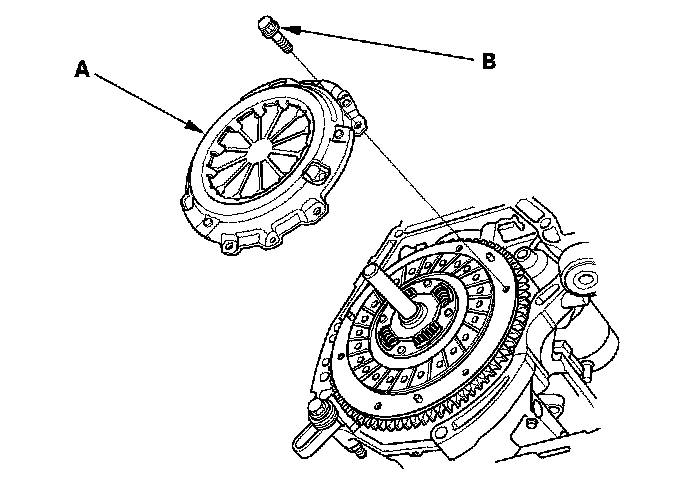 B

A