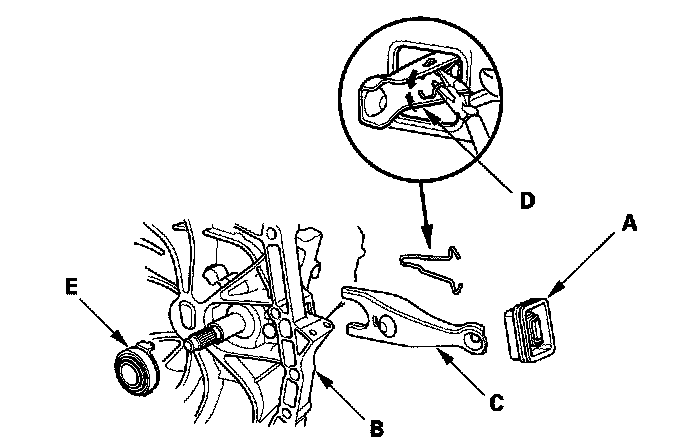 D
A
E
C
B