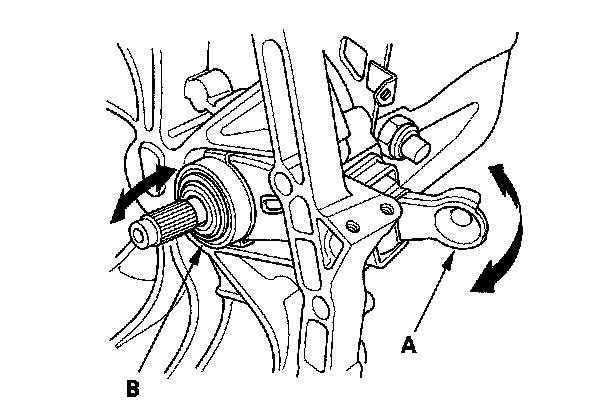 A

B