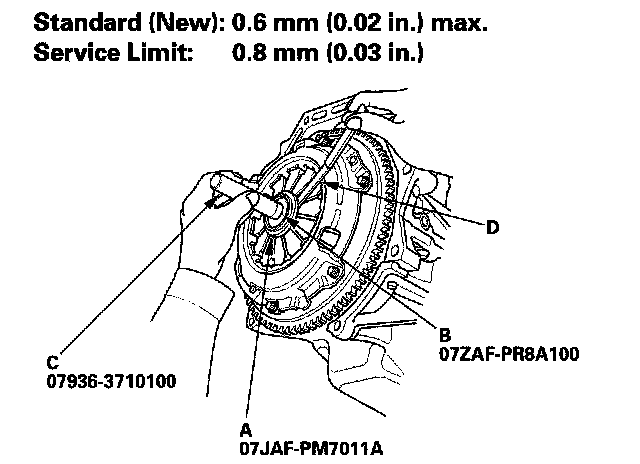 Standard (New): 0.6 mm (0.02 in.) max.
Service Limit: 0.8 mm (0.03 in.)

D

B
07ZAF-PR8A100

C
07936-3710100

A
07JAF-PM7011A