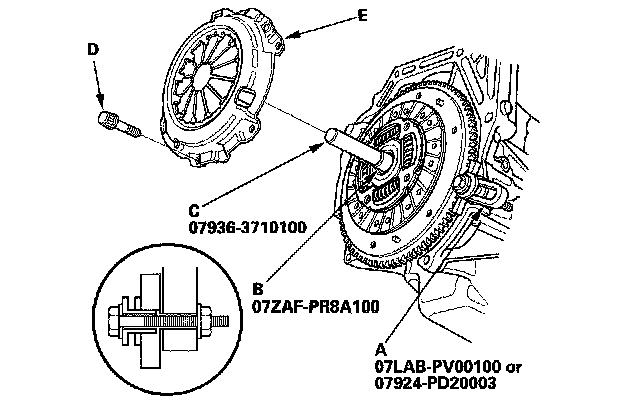 E

D

C
07936-3710100

B
07ZAF-PR8A100

A
07LAB-PV00100 or
07924-PD20003