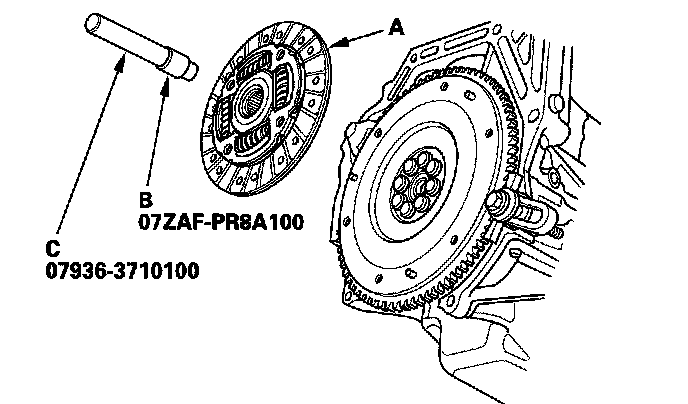 A

B
07ZAF-PR8A100

C
07936-3710100