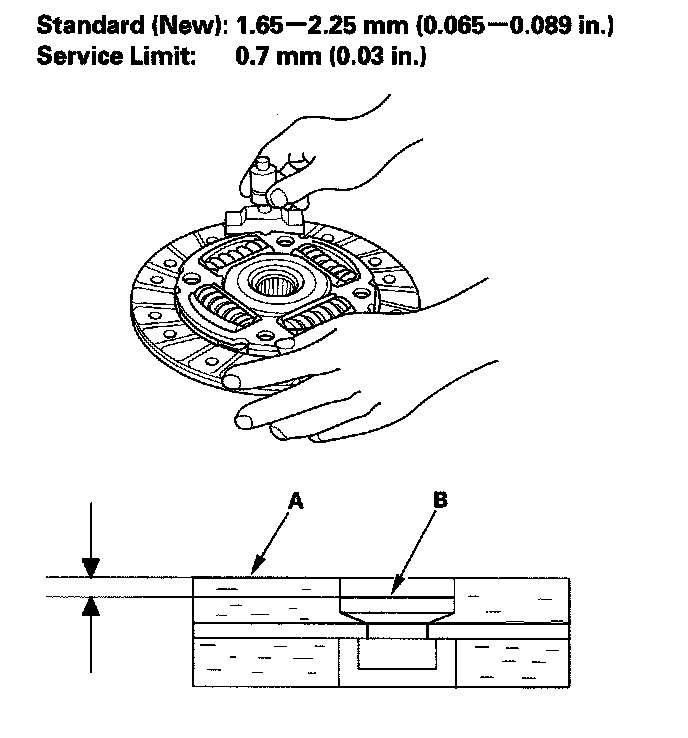 Standard (New): 1.65—2.25 mm (0.065—0.089 in.)
Service Limit: 0.7 mm (0.03 in.)

A

B